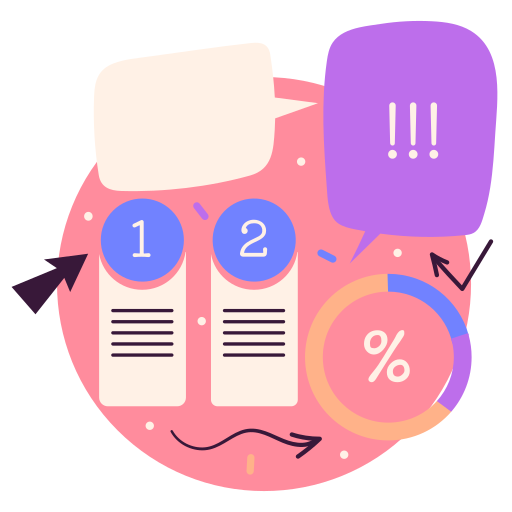 !!!

1

2

%